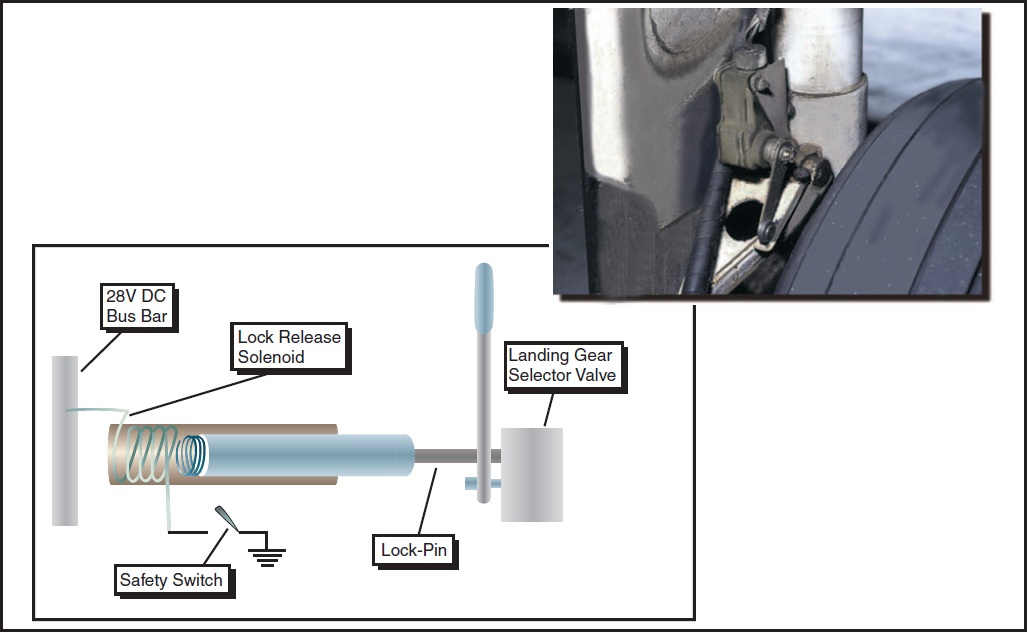 28V DC Bus Bar

Lock Release Solenoid

Landing Gear Selector Valve

Lock-Pin

Safety Switch