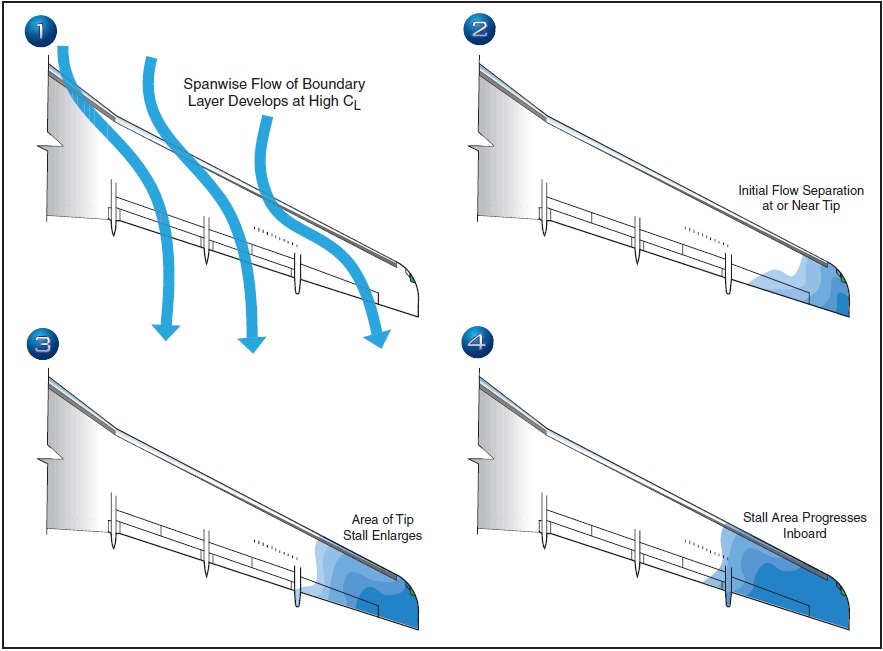 1

Spanwise Flow of Boundary Layer Develops at High $C_L$

2

Initial Flow Separation at or Near Tip

3

Area of Tip Stall Enlarges

4

Stall Area Progresses Inboard